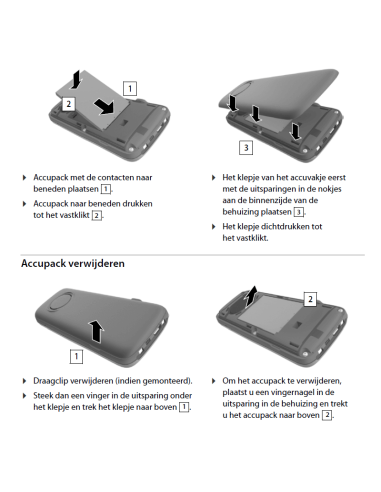 1

2

3

▶ Accupack met de contacten naar beneden plaatsen 1.

▶ Accupack naar beneden drukken tot het vastklikt 2.

▶ Het klepje van het accuvakje eerst met de uitsparingen in de nokjes aan de binnenzijde van de behuizing plaatsen 3.

▶ Het klepje dichtdrukken tot het vastklikt.

Accupack verwijderen

1

2

▶ Draagclip verwijderen (indien gemonteerd).

▶ Steek dan een vinger in de uitsparing onder het klepje en trek het klepje naar boven 1.

▶ Om het accupack te verwijderen, plaatst u een vingernagel in de uitsparing in de behuizing en trekt u het accupack naar boven 2.