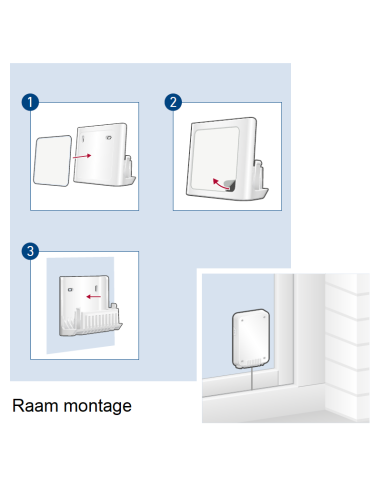 1

2

3

Raam montage